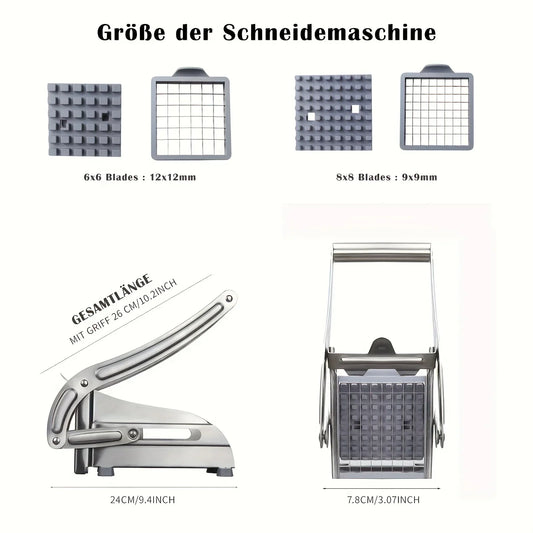 Größe der Schneidemaschine

6x6 Blades : 12x12mm

8x8 Blades : 9x9mm

GESAMTLÄNGE
MIT GRIFF 26 CM/10.2INCH

24CM/9.4INCH

7.8CM/3.07INCH